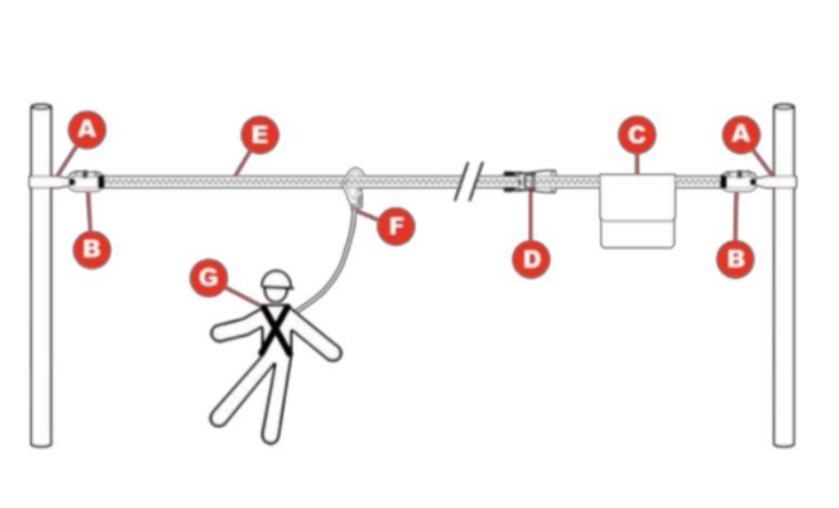 A
E
C
A
B
F
D
B
G